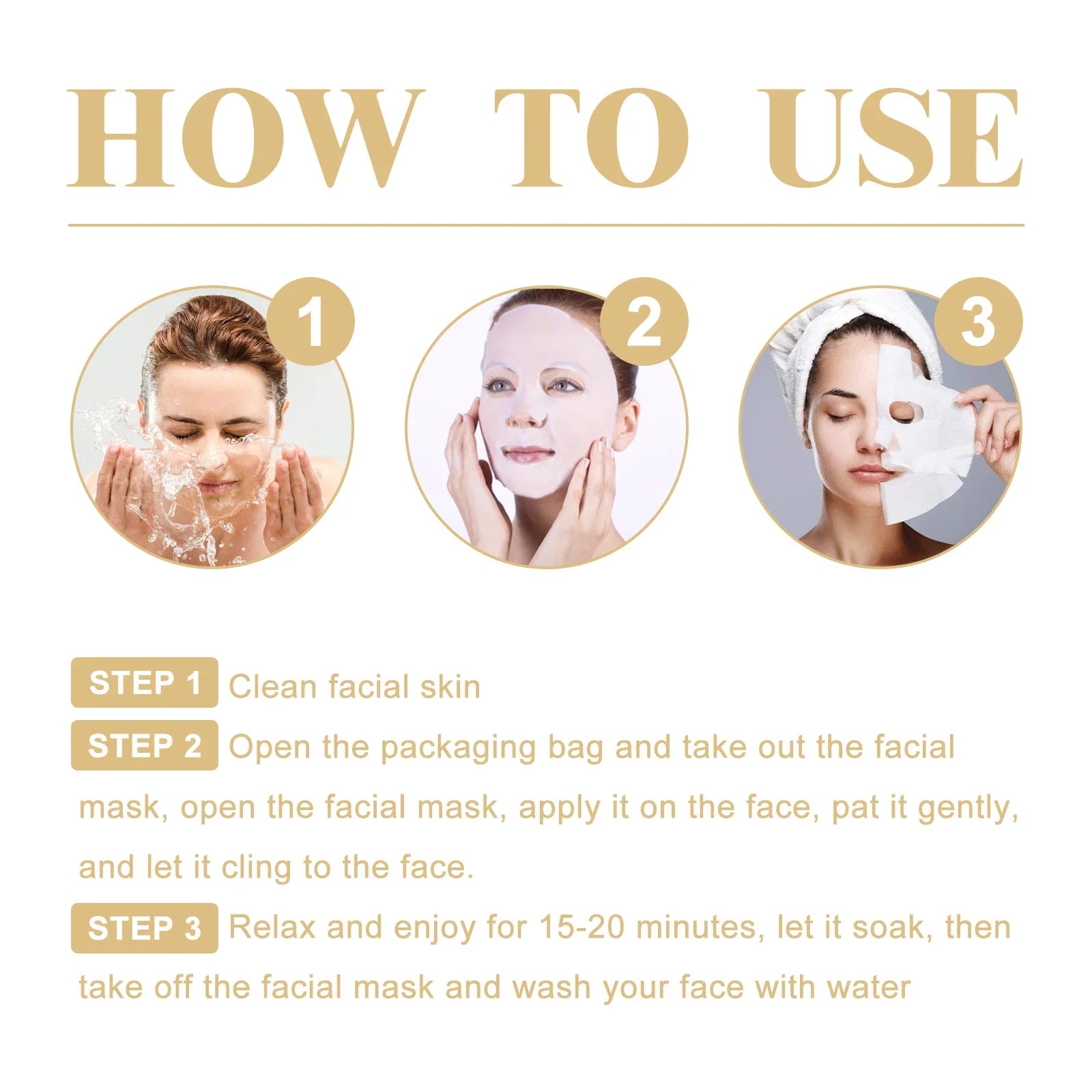 HOW TO USE

1

2

3

STEP 1 Clean facial skin

STEP 2 Open the packaging bag and take out the facial mask, open the facial mask, apply it on the face, pat it gently, and let it cling to the face.

STEP 3 Relax and enjoy for 15-20 minutes, let it soak, then take off the facial mask and wash your face with water